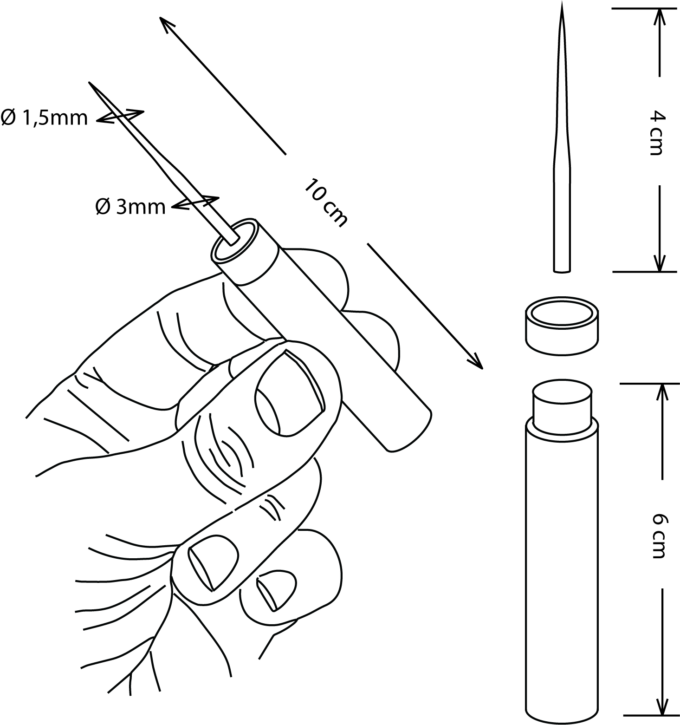 Ø 1,5mm
Ø 3mm
10 cm
4 cm
6 cm